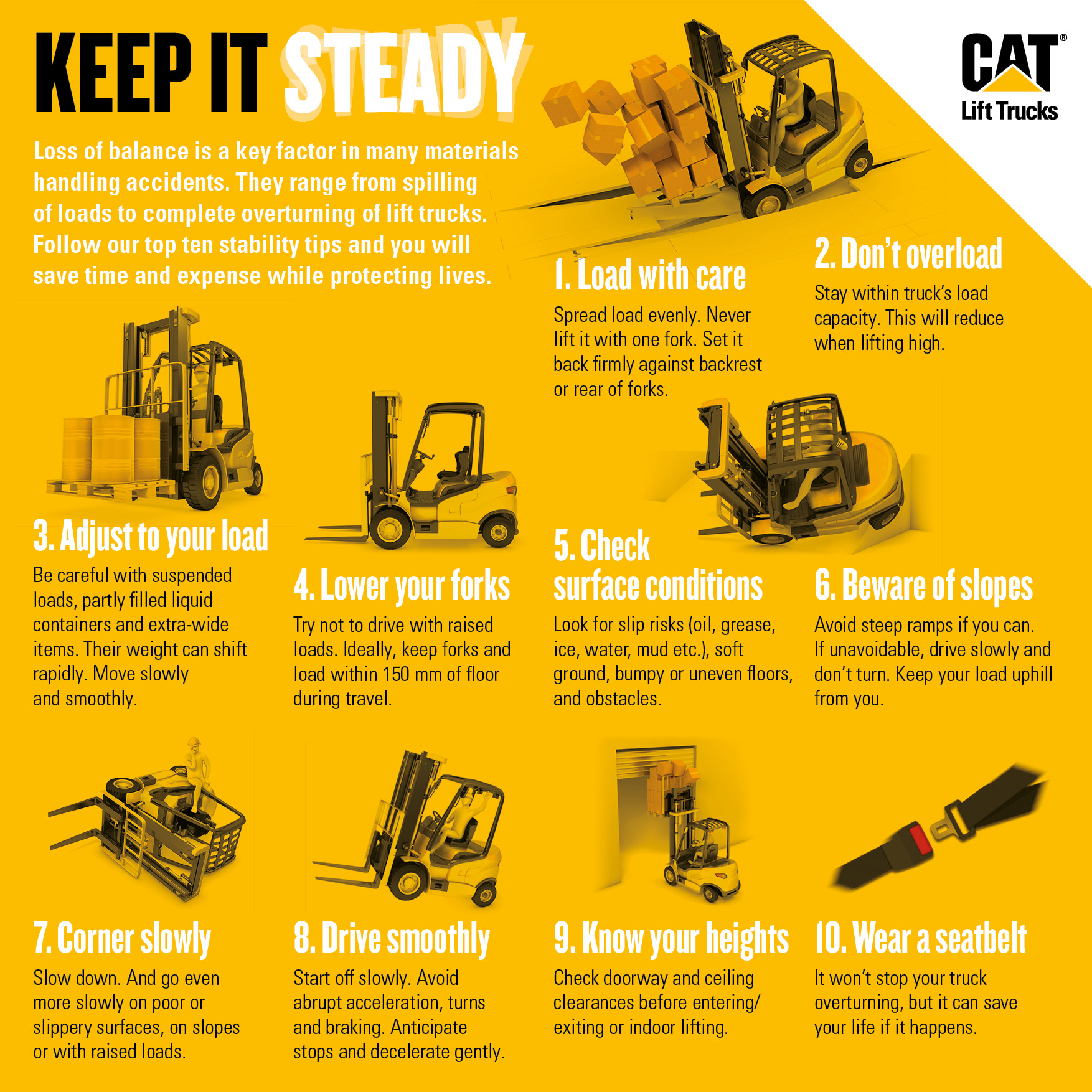 KEEP IT STEADY

CAT®
Lift Trucks

Loss of balance is a key factor in many materials handling accidents. They range from spilling of loads to complete overturning of lift trucks. Follow our top ten stability tips and you will save time and expense while protecting lives.

1. Load with care
Spread load evenly. Never lift it with one fork. Set it back firmly against backrest or rear of forks.

2. Don't overload
Stay within truck's load capacity. This will reduce when lifting high.

3. Adjust to your load
Be careful with suspended loads, partly filled liquid containers and extra-wide items. Their weight can shift rapidly. Move slowly and smoothly.

4. Lower your forks
Try not to drive with raised loads. Ideally, keep forks and load within 150 mm of floor during travel.

5. Check surface conditions
Look for slip risks (oil, grease, ice, water, mud etc.), soft ground, bumpy or uneven floors, and obstacles.

6. Beware of slopes
Avoid steep ramps if you can. If unavoidable, drive slowly and don't turn. Keep your load uphill from you.

7. Corner slowly
Slow down. And go even more slowly on poor or slippery surfaces, on slopes or with raised loads.

8. Drive smoothly
Start off slowly. Avoid abrupt acceleration, turns and braking. Anticipate stops and decelerate gently.

9. Know your heights
Check doorway and ceiling clearances before entering/ exiting or indoor lifting.

10. Wear a seatbelt
It won't stop your truck overturning, but it can save your life if it happens.